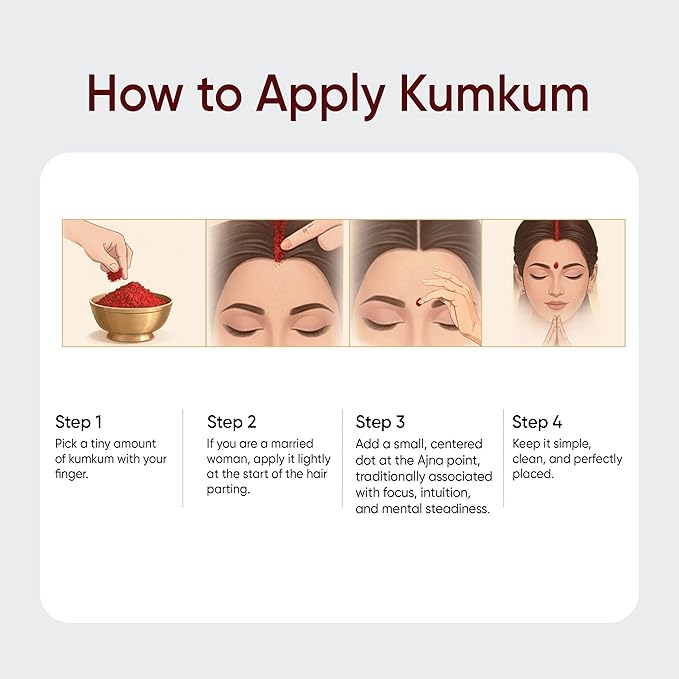 How to Apply Kumkum

Step 1
Pick a tiny amount of kumkum with your finger.

Step 2
If you are a married woman, apply it lightly at the start of the hair parting.

Step 3
Add a small, centered dot at the Ajna point, traditionally associated with focus, intuition, and mental steadiness.

Step 4
Keep it simple, clean, and perfectly placed.