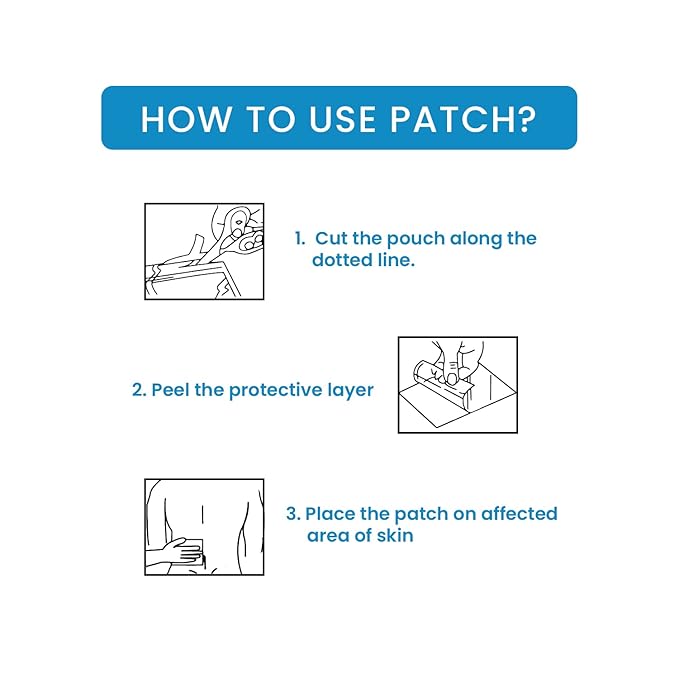 HOW TO USE PATCH?

1. Cut the pouch along the dotted line.

2. Peel the protective layer

3. Place the patch on affected area of skin