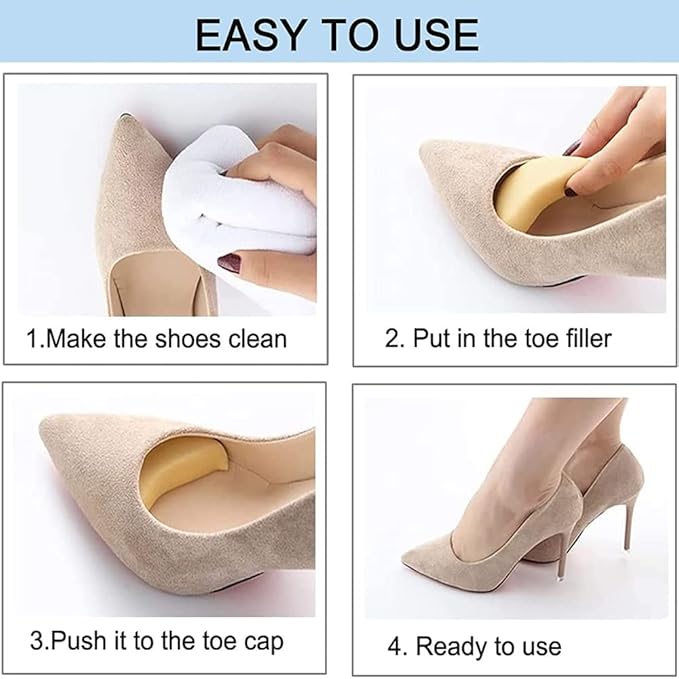 EASY TO USE

1.Make the shoes clean

2. Put in the toe filler

3.Push it to the toe cap

4. Ready to use