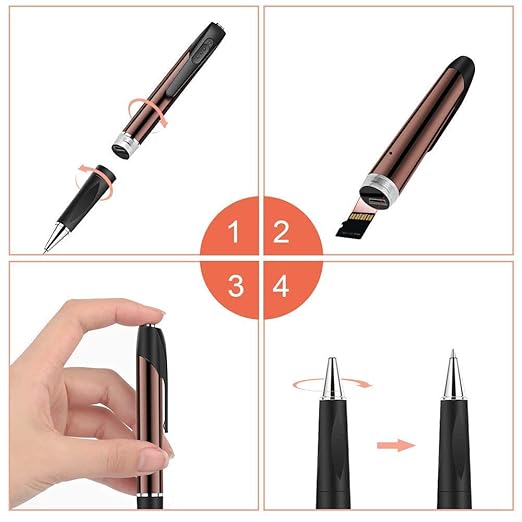 1 2
3 4