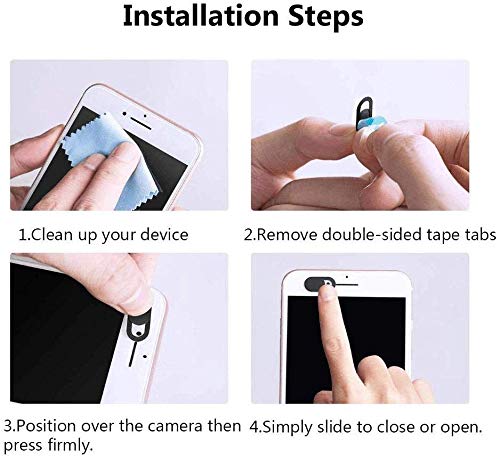 Installation Steps

1.Clean up your device

2.Remove double-sided tape tabs

3.Position over the camera then press firmly.

4.Simply slide to close or open.