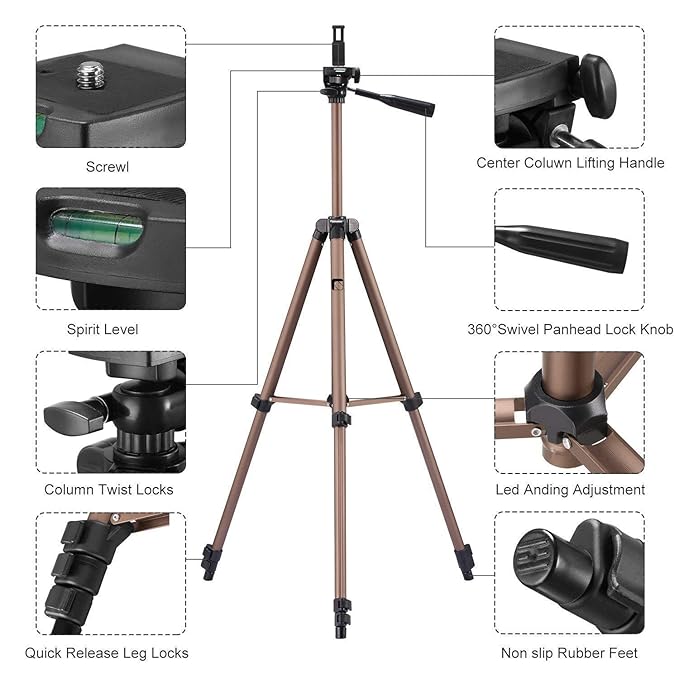 Screwl

Spirit Level

Column Twist Locks

Quick Release Leg Locks

Center Coluwn Lifting Handle

360°Swivel Panhead Lock Knob

Led Anding Adjustment

Non slip Rubber Feet