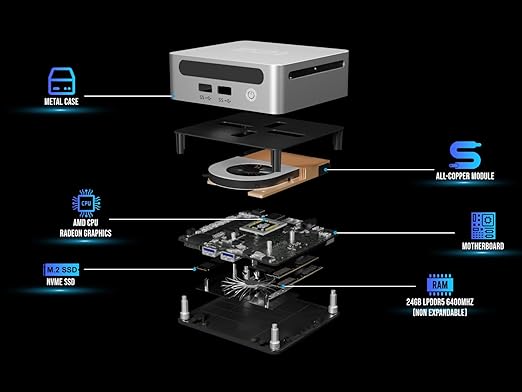 METAL CASE

ALL-COPPER MODULE

CPU

AMD CPU
RADEON GRAPHICS

MOTHERBOARD

M.2 SSD
NVME SSD

RAM
24GB LPDDR5 6400MHZ
(NON EXPANDABLE)