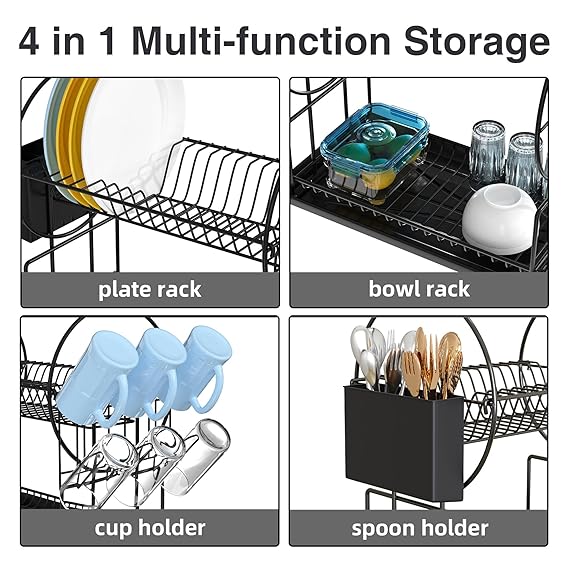 4 in 1 Multi-function Storage

plate rack

bowl rack

cup holder

spoon holder