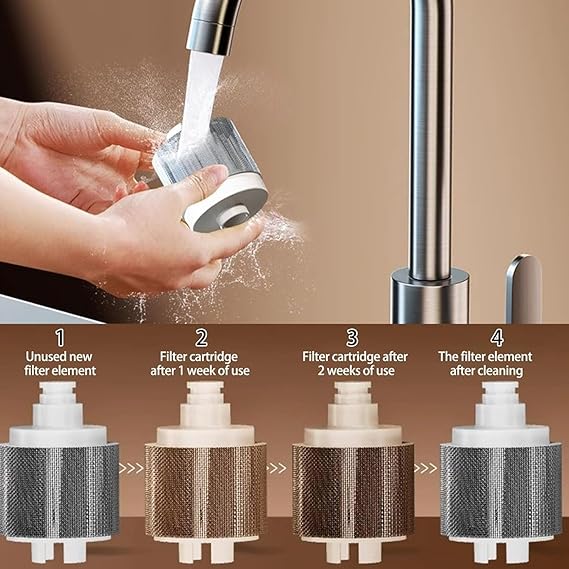 1
Unused new filter element

2
Filter cartridge after 1 week of use

3
Filter cartridge after 2 weeks of use

4
The filter element after cleaning