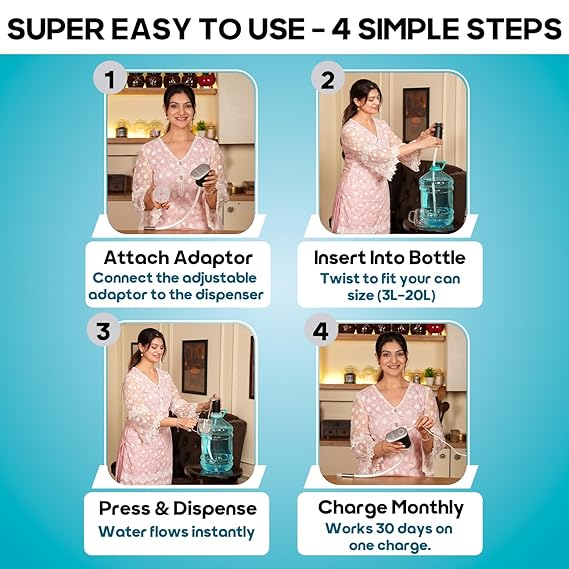 SUPER EASY TO USE - 4 SIMPLE STEPS

1

Attach Adaptor
Connect the adjustable adaptor to the dispenser

2

Insert Into Bottle
Twist to fit your can size (3L-20L)

3

Press & Dispense
Water flows instantly

4

Charge Monthly
Works 30 days on one charge.