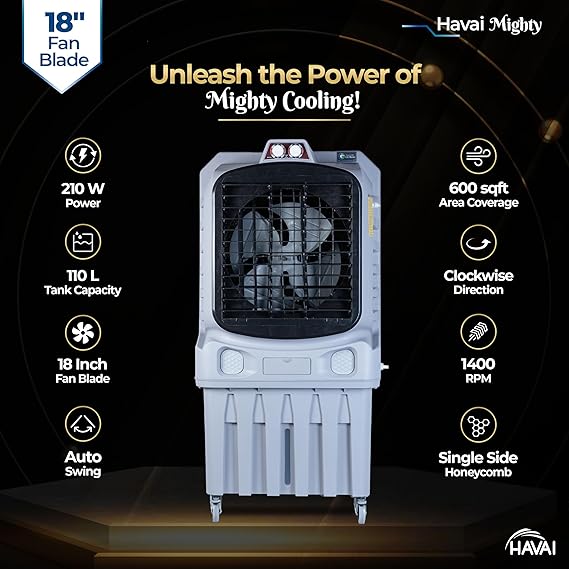 18" Fan Blade

Havai Mighty

Unleash the Power of
Mighty Cooling!

210 W
Power

110 L
Tank Capacity

18 Inch
Fan Blade

Auto
Swing

600 sqft
Area Coverage

Clockwise
Direction

1400
RPM

Single Side
Honeycomb

HAVAI