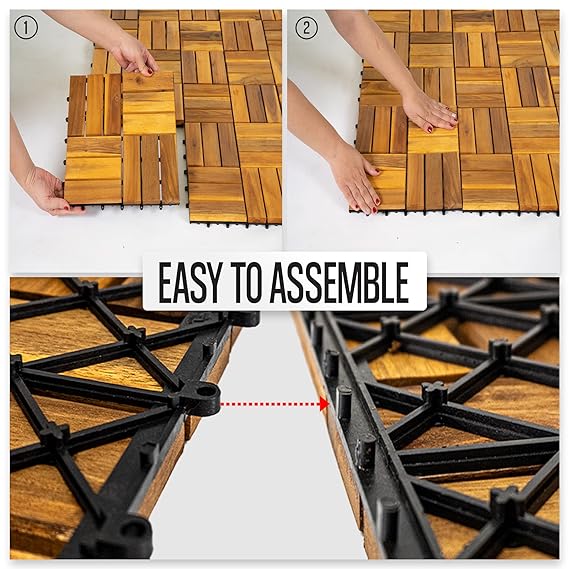 ①

②

EASY TO ASSEMBLE