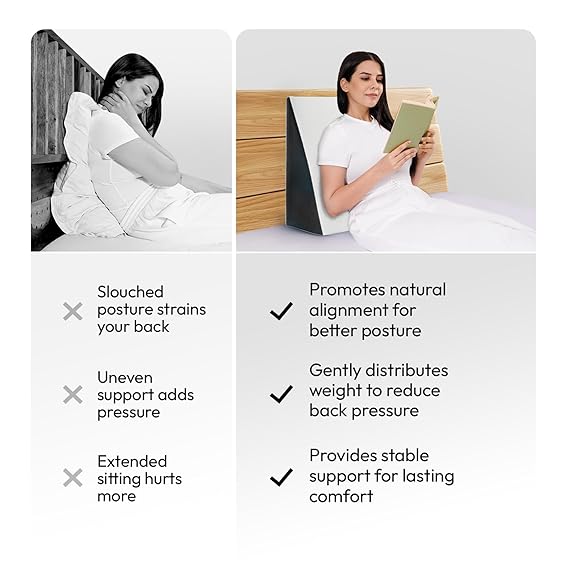 Slouched posture strains your back

Uneven support adds pressure

Extended sitting hurts more

Promotes natural alignment for better posture

Gently distributes weight to reduce back pressure

Provides stable support for lasting comfort